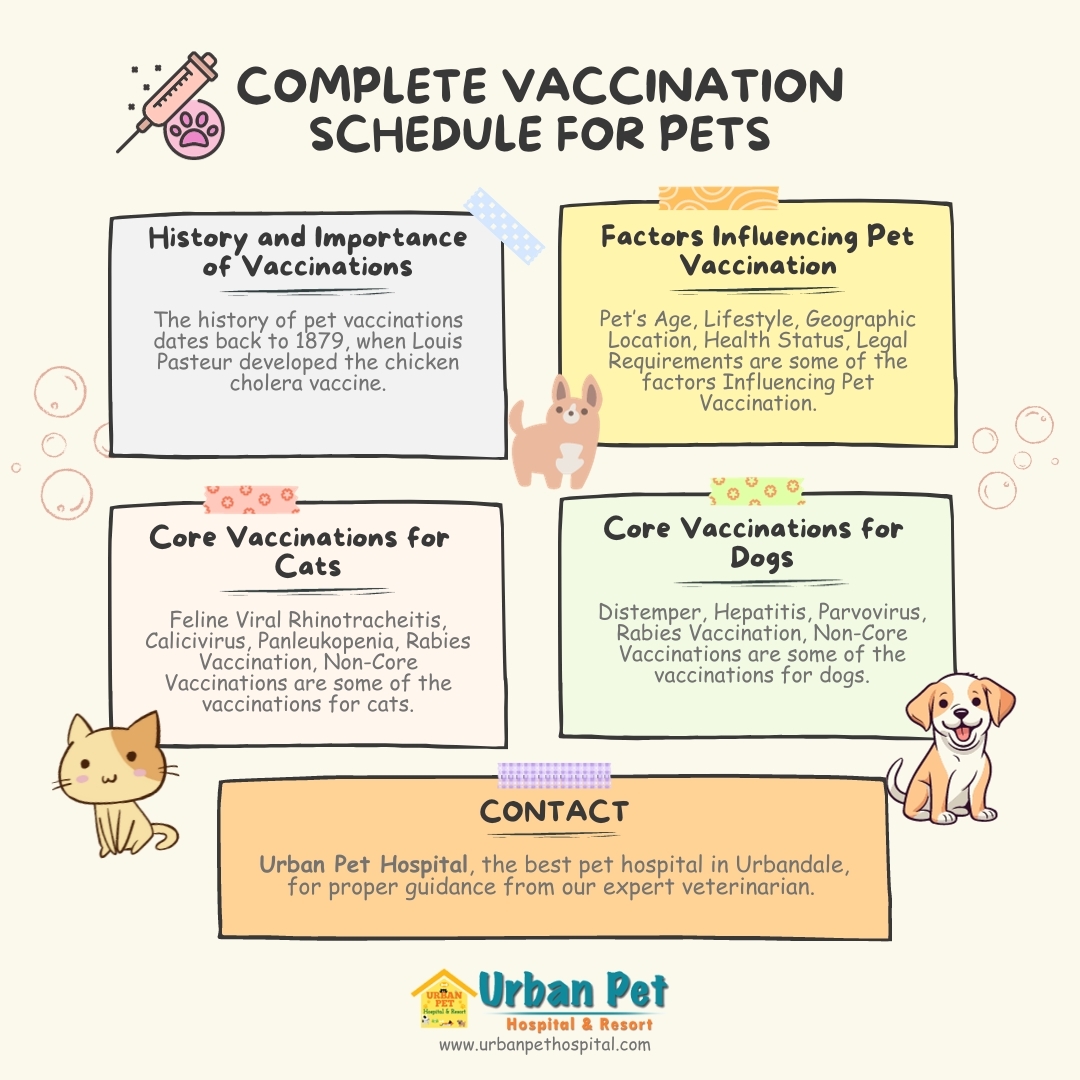 COMPLETE VACCINATION SCHEDULE FOR PETS

History and Importance of Vaccinations

The history of pet vaccinations dates back to 1879, when Louis Pasteur developed the chicken cholera vaccine.

Factors Influencing Pet Vaccination

Pet's Age, Lifestyle, Geographic Location, Health Status, Legal Requirements are some of the factors Influencing Pet Vaccination.

Core Vaccinations for Cats

Feline Viral Rhinotracheitis, Calicivirus, Panleukopenia, Rabies Vaccination, Non-Core Vaccinations are some of the vaccinations for cats.

Core Vaccinations for Dogs

Distemper, Hepatitis, Parvovirus, Rabies Vaccination, Non-Core Vaccinations are some of the vaccinations for dogs.

CONTACT

Urban Pet Hospital, the best pet hospital in Urbandale, for proper guidance from our expert veterinarian.

URBAN PET Hospital & Resort

Urban Pet
Hospital & Resort
www.urbanpethospital.com